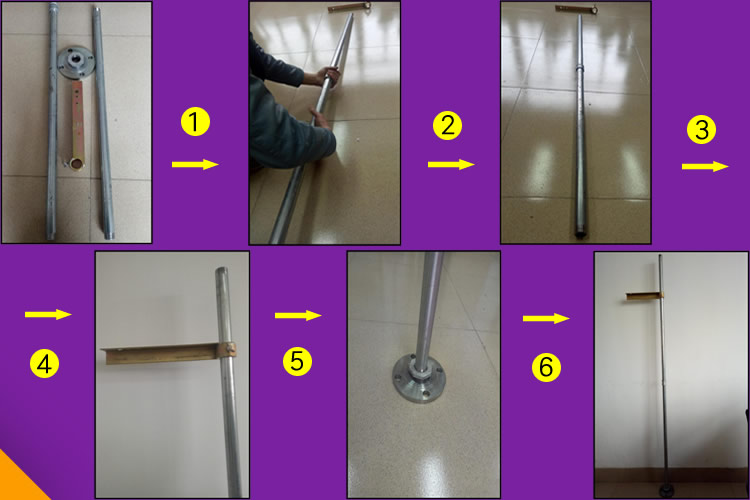 1

2

3

4

5

6